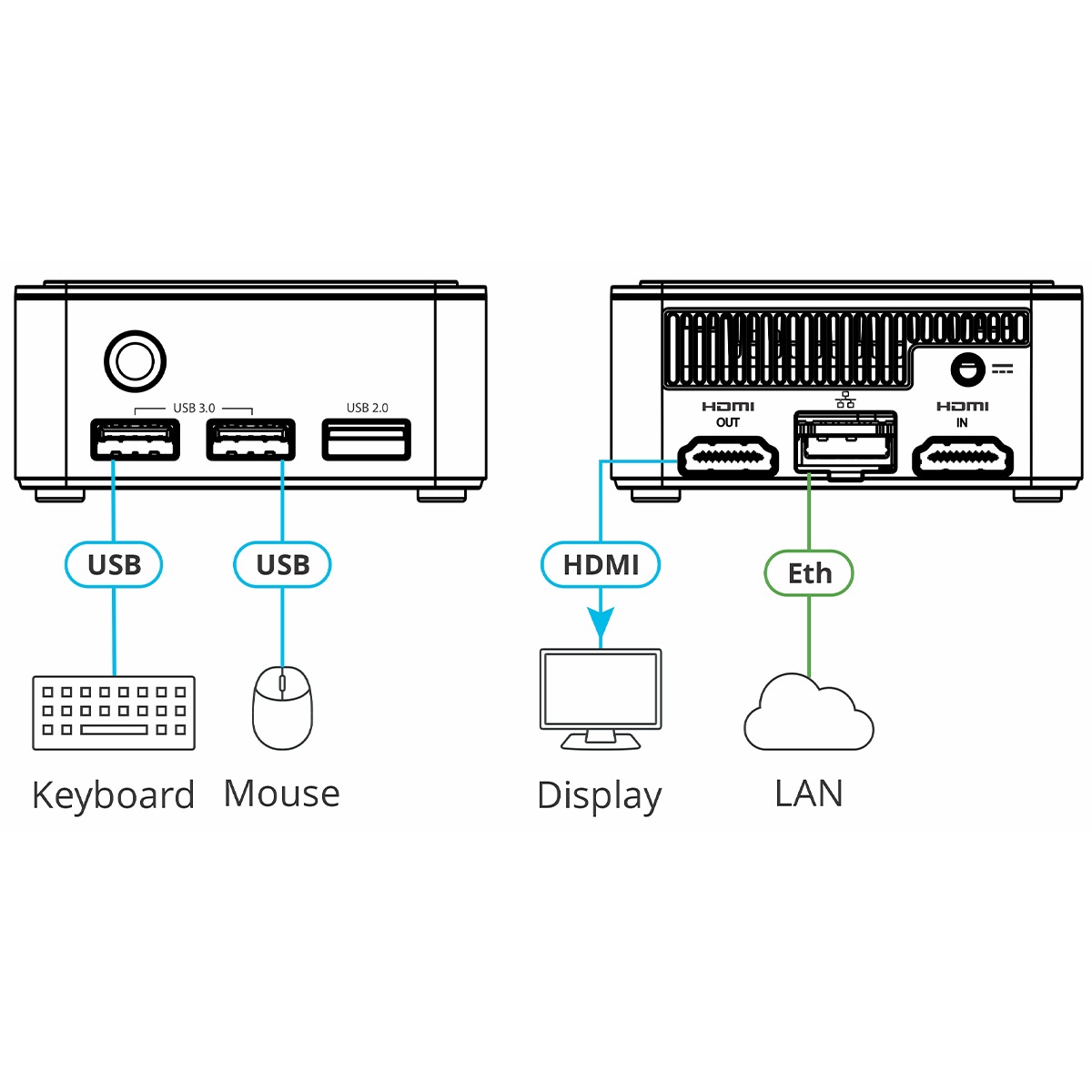 USB 3.0

USB 2.0

USB

USB

Keyboard

Mouse

HDMI OUT

HDMI IN

HDMI

Eth

Display

LAN